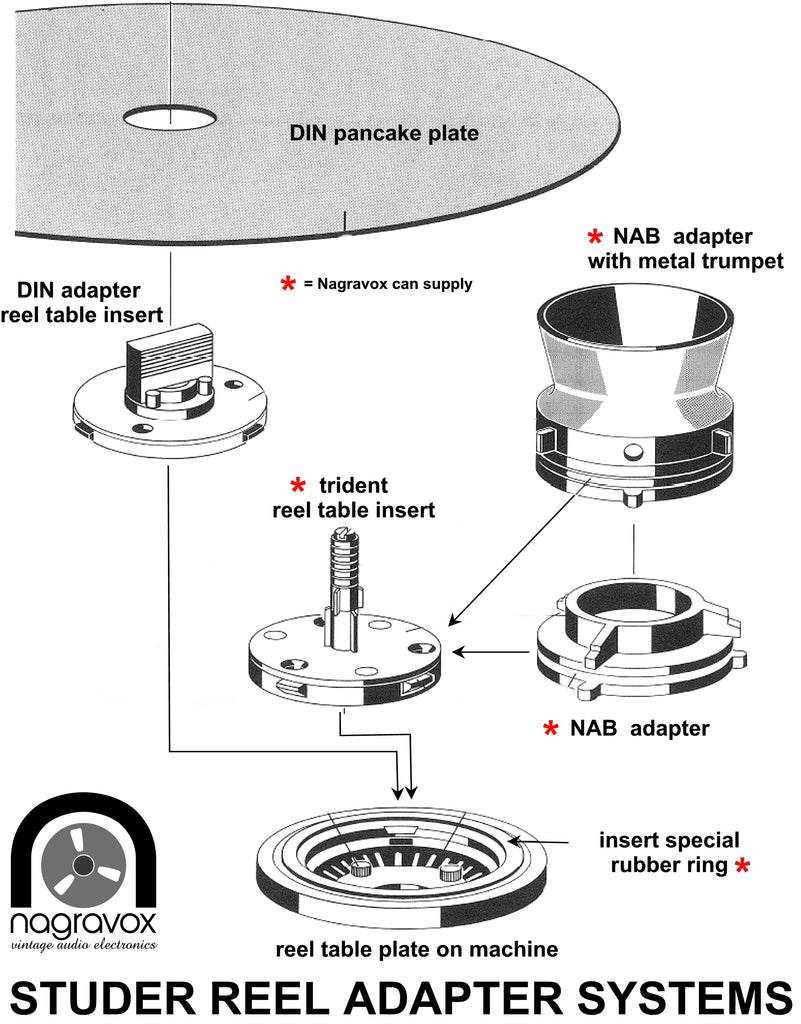 DIN pancake plate

* NAB adapter with metal trumpet

* = Nagravox can supply

DIN adapter reel table insert

* trident reel table insert

* NAB adapter

insert special rubber ring *

nagravox
vintage audio electronics

reel table plate on machine

STUDER REEL ADAPTER SYSTEMS